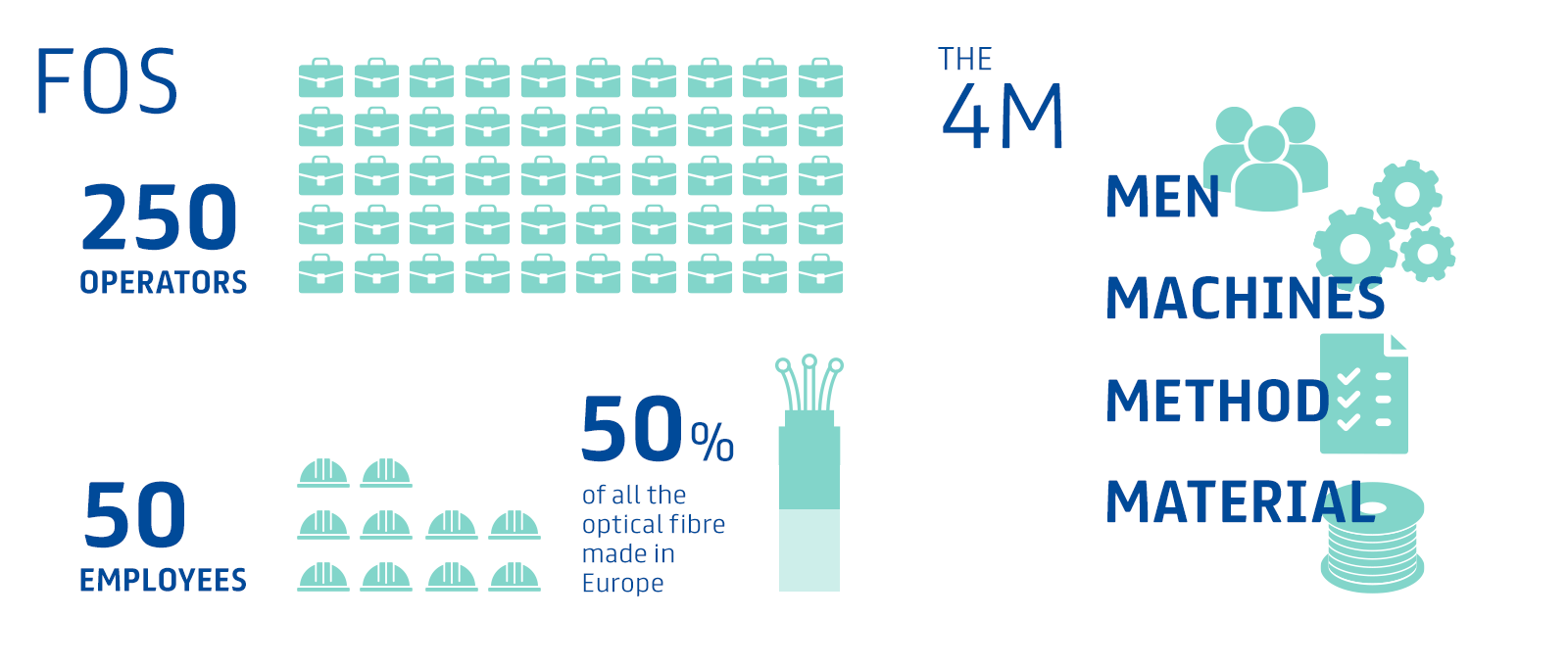 FOS

250
OPERATORS

50
EMPLOYEES

50%
of all the optical fibre made in Europe

THE
4M

MEN

MACHINES

METHOD

MATERIAL